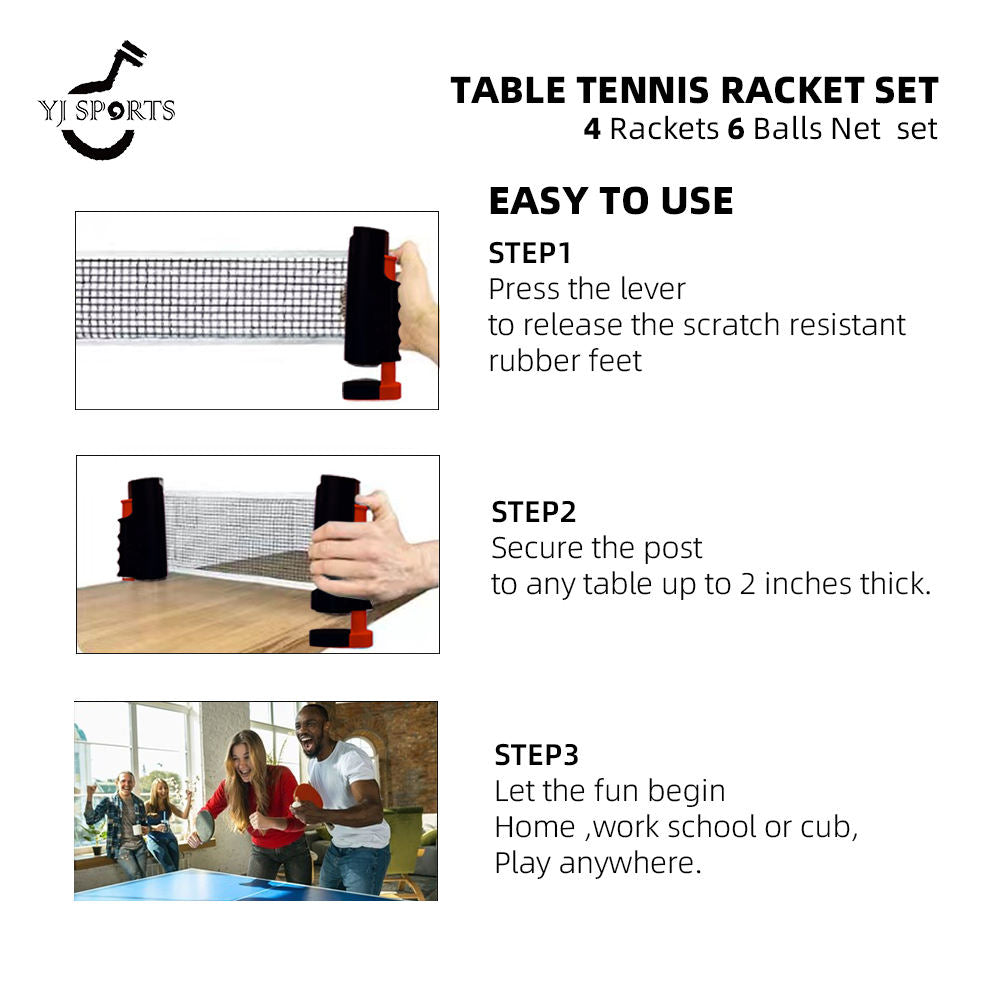 YJ SPORTS

TABLE TENNIS RACKET SET
4 Rackets 6 Balls Net set

EASY TO USE

STEP1
Press the lever
to release the scratch resistant rubber feet

STEP2
Secure the post
to any table up to 2 inches thick.

STEP3
Let the fun begin
Home ,work school or cub,
Play anywhere.